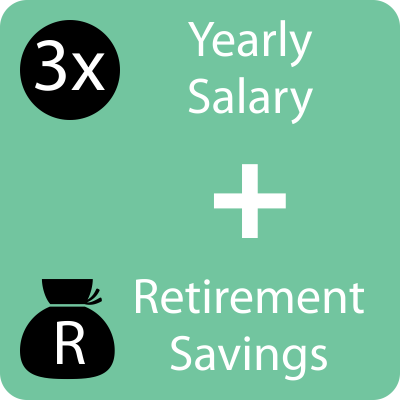 3x

Yearly Salary

+

R

Retirement Savings