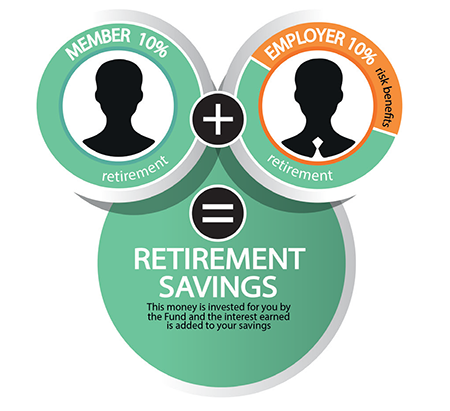 MEMBER 10%

retirement

+

EMPLOYER 10%

risk benefits

retirement

=

RETIREMENT SAVINGS

This money is invested for you by the Fund and the interest earned is added to your savings